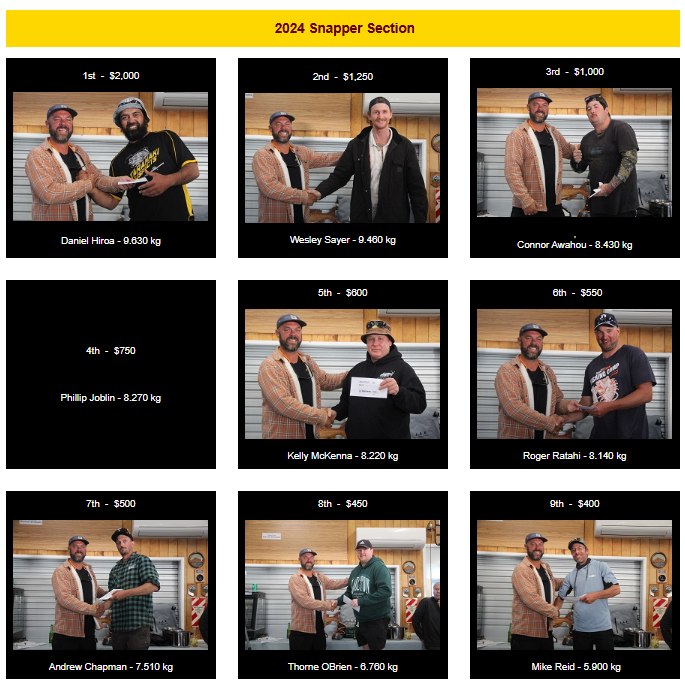 2024 Snapper Section

1st - $2,000

Daniel Hiroa - 9.630 kg

2nd - $1,250

Wesley Sayer - 9.460 kg

3rd - $1,000

Connor Awahou - 8.430 kg

4th - $750

Phillip Joblin - 8.270 kg

5th - $600

Kelly McKenna - 8.220 kg

6th - $550

Roger Ratahi - 8.140 kg

7th - $500

Andrew Chapman - 7.510 kg

8th - $450

Thorne OBrien - 6.760 kg

9th - $400

Mike Reid - 5.900 kg